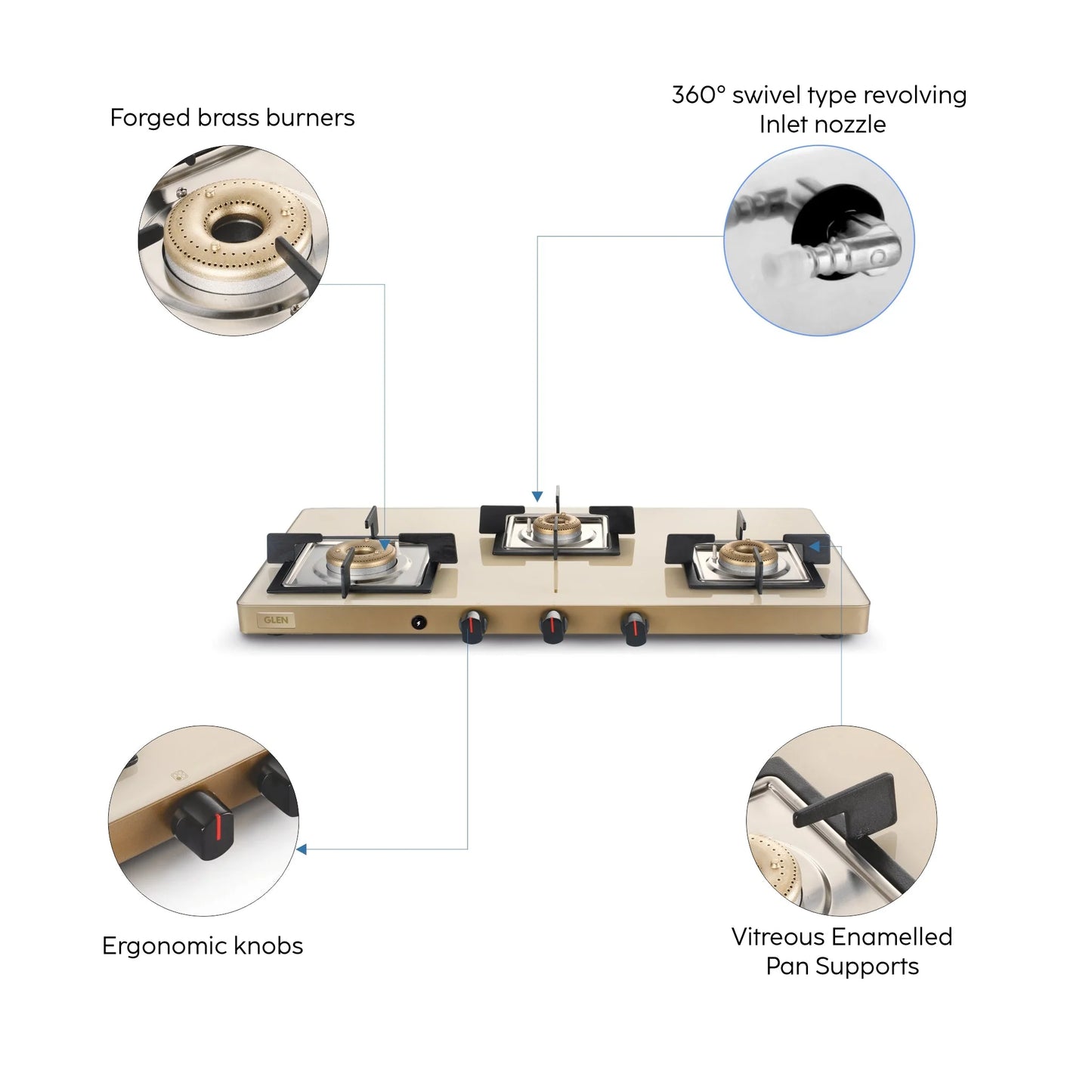 Forged brass burners

360° swivel type revolving Inlet nozzle

GLEN

Ergonomic knobs

Vitreous Enamelled Pan Supports