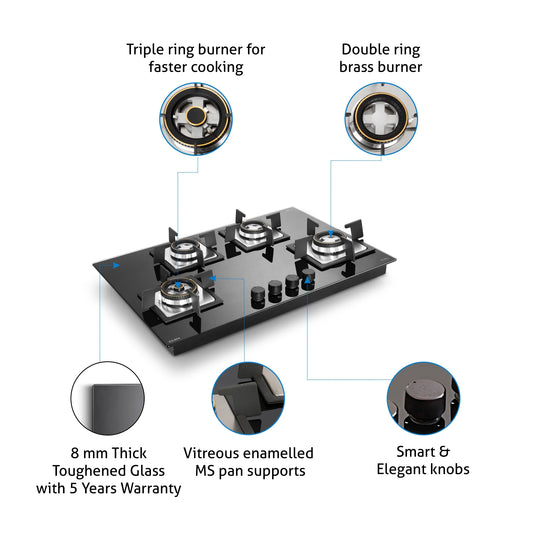 Triple ring burner for faster cooking

Double ring brass burner

8 mm Thick Toughened Glass with 5 Years Warranty

Vitreous enamelled MS pan supports

Smart & Elegant knobs